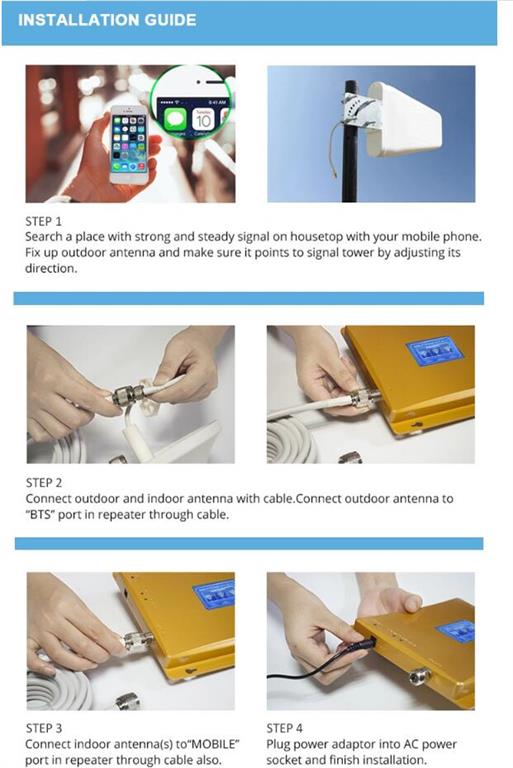 INSTALLATION GUIDE

9:41 AM

Tuesday
10

STEP 1
Search a place with strong and steady signal on housetop with your mobile phone. Fix up outdoor antenna and make sure it points to signal tower by adjusting its direction.

STEP 2
Connect outdoor and indoor antenna with cable.Connect outdoor antenna to "BTS" port in repeater through cable.

STEP 3
Connect indoor antenna(s) to"MOBILE" port in repeater through cable also.

STEP 4
Plug power adaptor into AC power socket and finish installation.